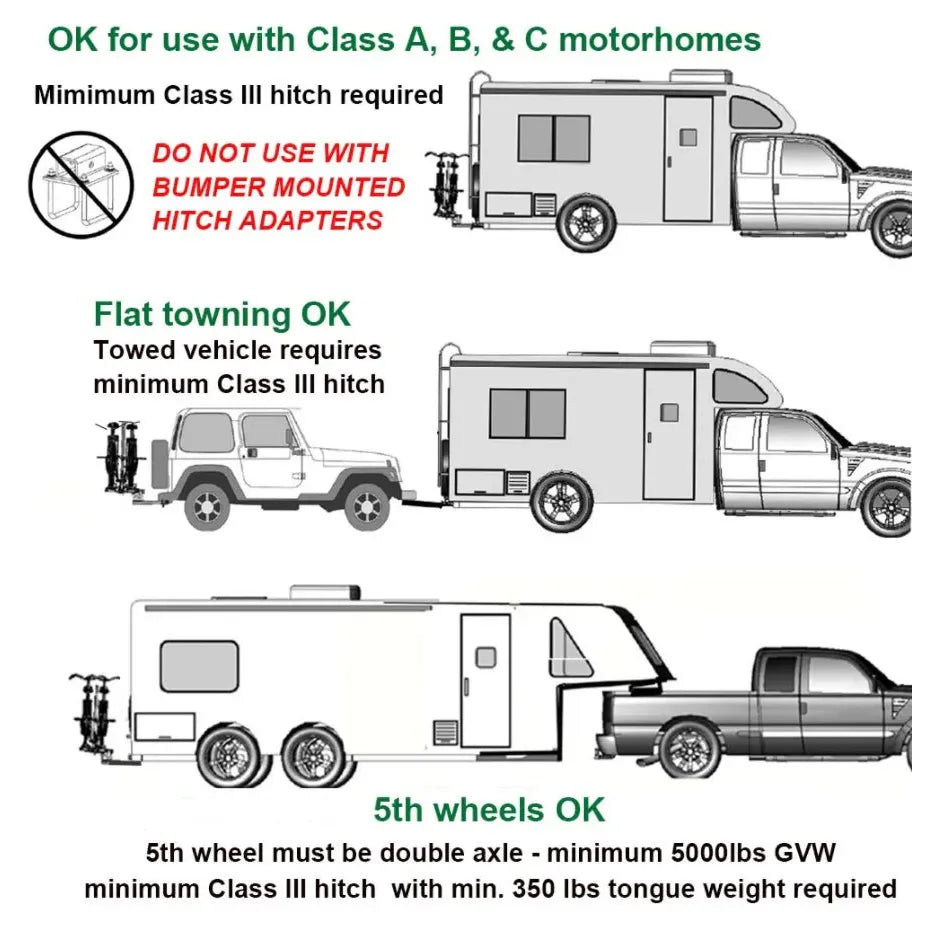 OK for use with Class A, B, & C motorhomes

Mimimum Class III hitch required

DO NOT USE WITH BUMPER MOUNTED HITCH ADAPTERS

Flat towning OK

Towed vehicle requires minimum Class III hitch

5th wheels OK

5th wheel must be double axle - minimum 5000lbs GVW minimum Class III hitch with min. 350 lbs tongue weight required